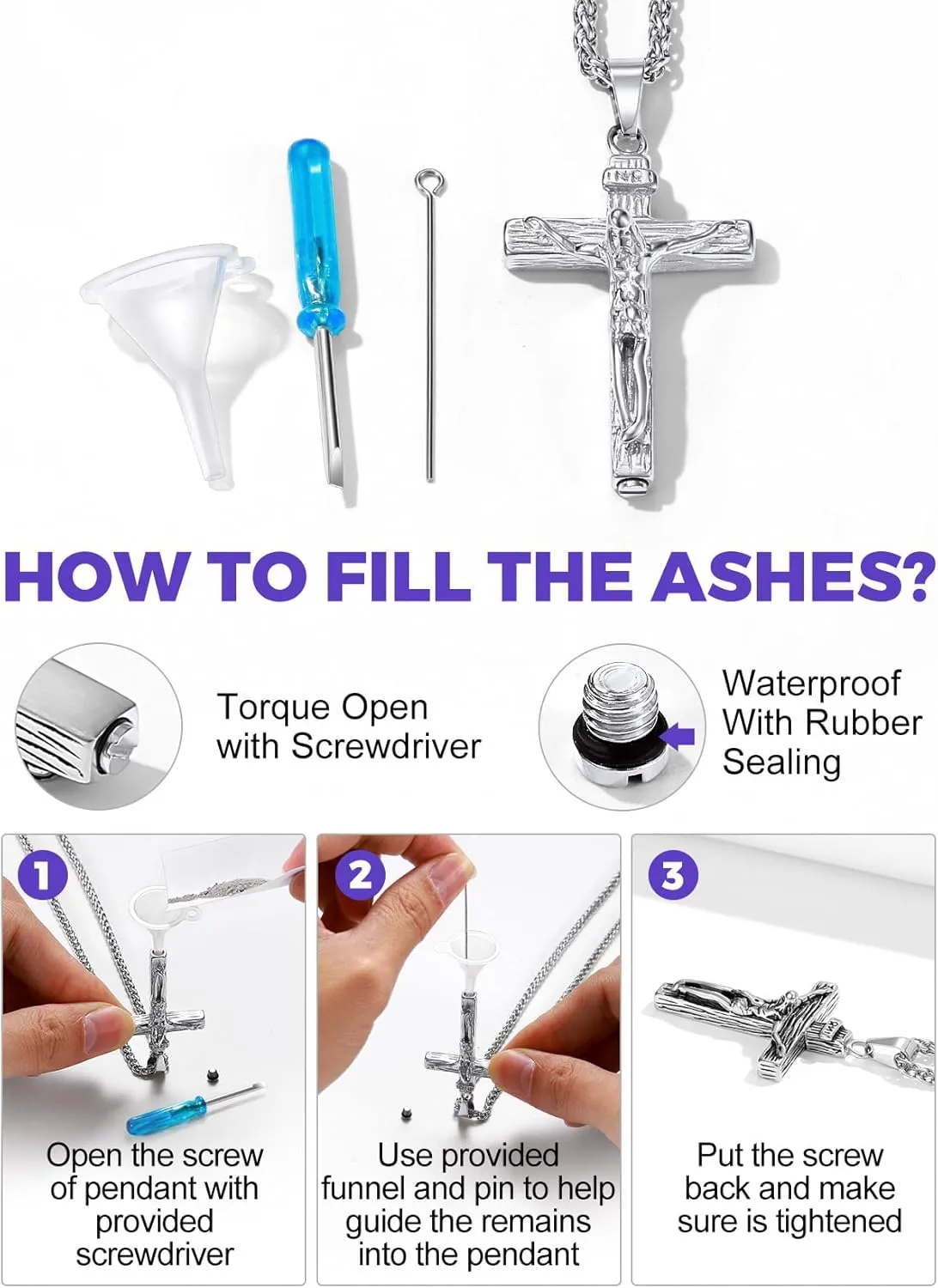 INRI

HOW TO FILL THE ASHES?

Torque Open with Screwdriver

Waterproof With Rubber Sealing

1
Open the screw of pendant with provided screwdriver

2
Use provided funnel and pin to help guide the remains into the pendant

3
Put the screw back and make sure is tightened