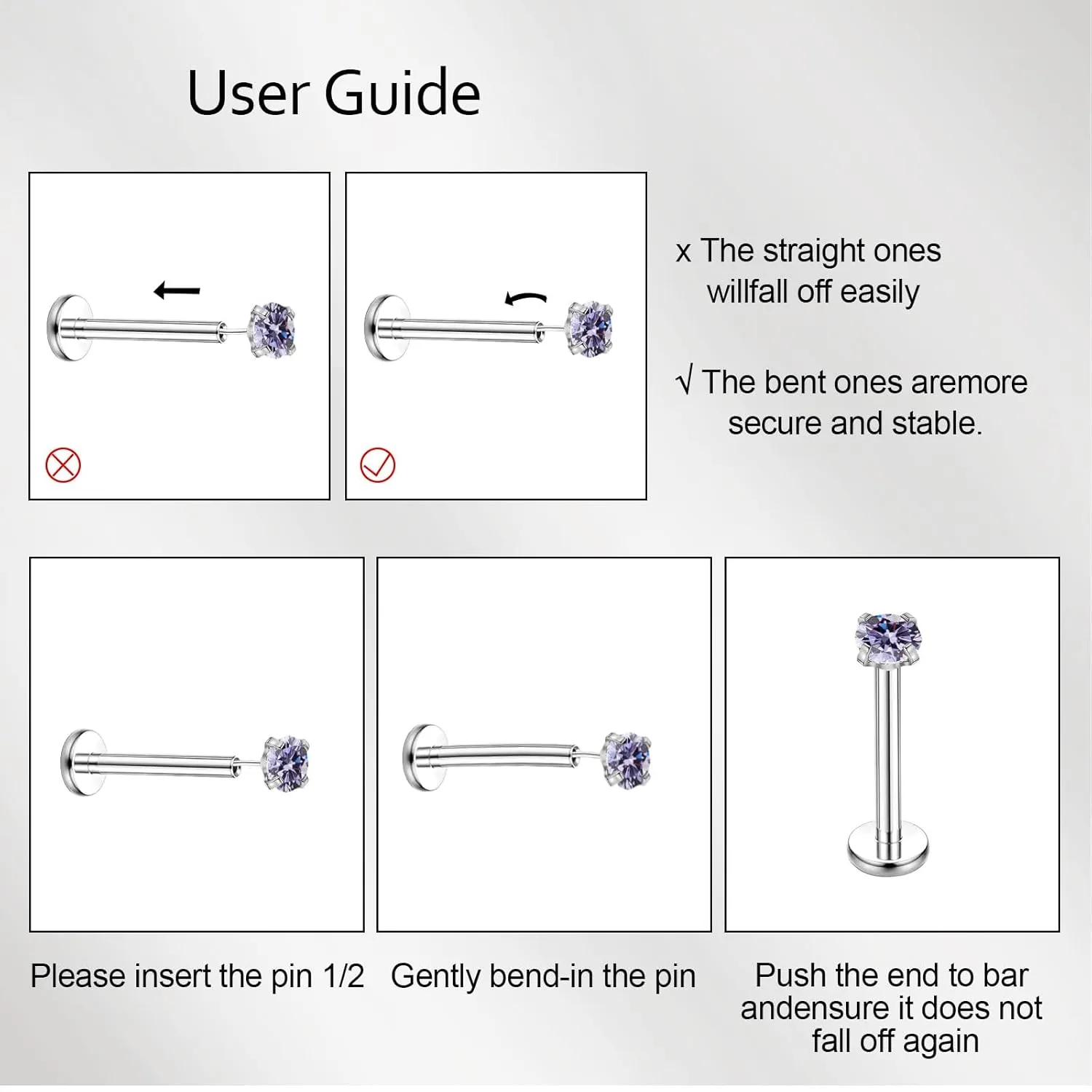 User Guide

x The straight ones willfall off easily

√ The bent ones aremore secure and stable.

Please insert the pin 1/2

Gently bend-in the pin

Push the end to bar andensure it does not fall off again